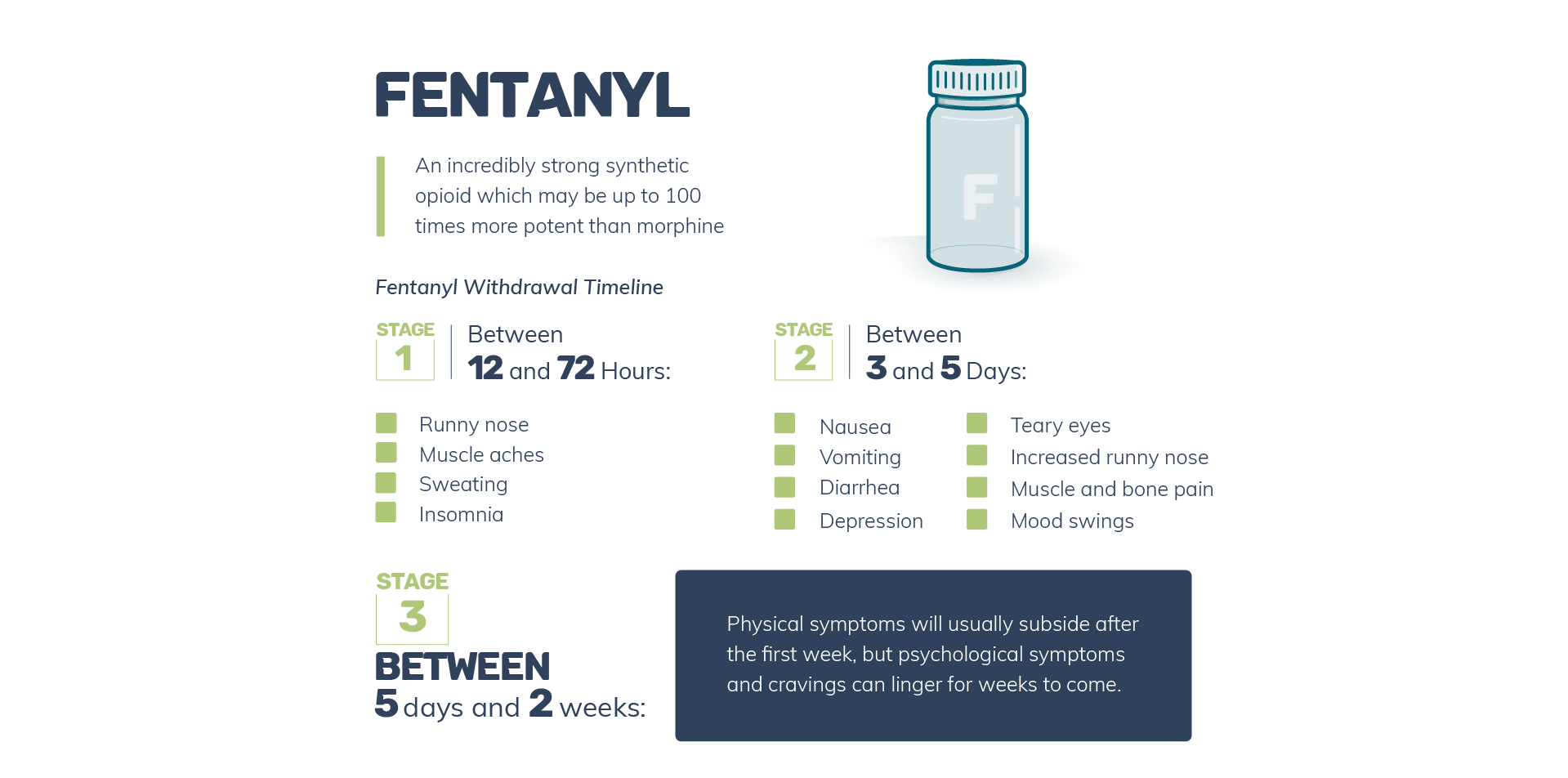 FENTANYL

An incredibly strong synthetic opioid which may be up to 100 times more potent than morphine

F

Fentanyl Withdrawal Timeline

STAGE 1

Between
12 and 72 Hours:

Runny nose
Muscle aches
Sweating
Insomnia

STAGE 2

Between
3 and 5 Days:

Nausea
Vomiting
Diarrhea
Depression

Teary eyes
Increased runny nose
Muscle and bone pain
Mood swings

STAGE 3

BETWEEN
5 days and 2 weeks:

Physical symptoms will usually subside after the first week, but psychological symptoms and cravings can linger for weeks to come.