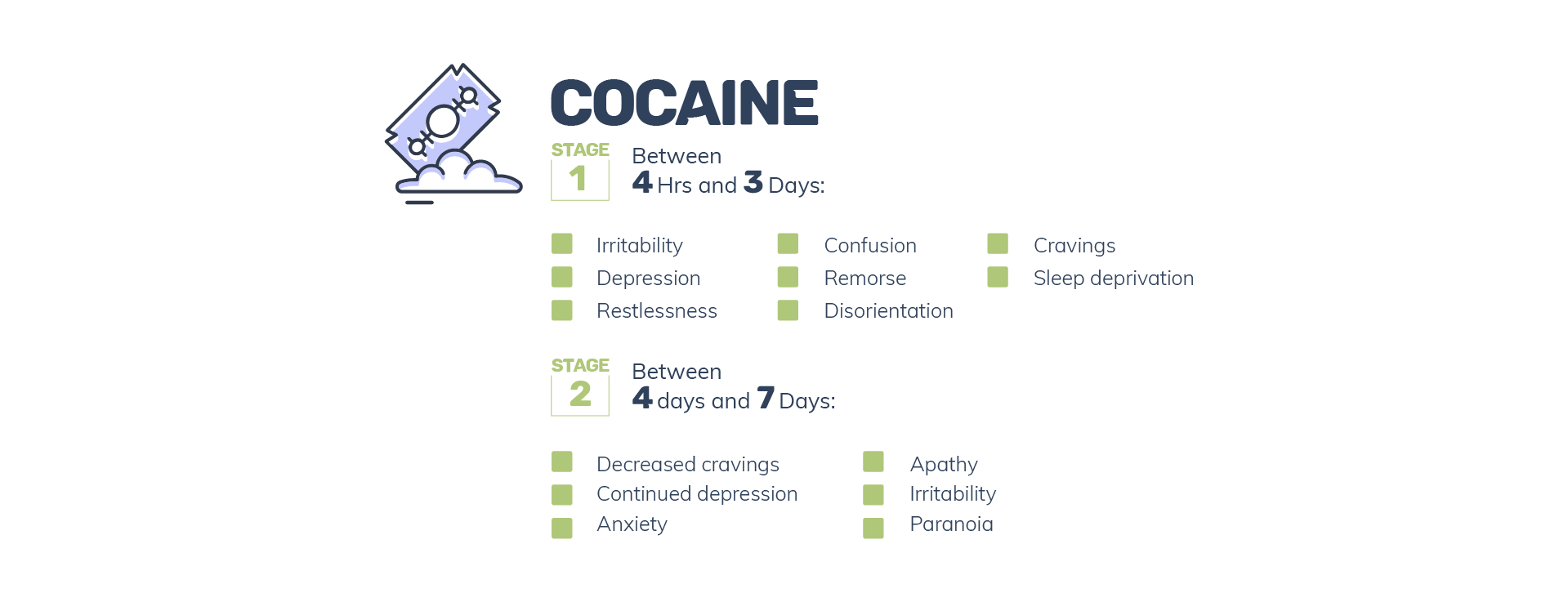 COCAINE

STAGE 1

Between
4 Hrs and 3 Days:

Irritability
Depression
Restlessness

Confusion
Remorse
Disorientation

Cravings
Sleep deprivation

STAGE 2

Between
4 days and 7 Days:

Decreased cravings
Continued depression
Anxiety

Apathy
Irritability
Paranoia