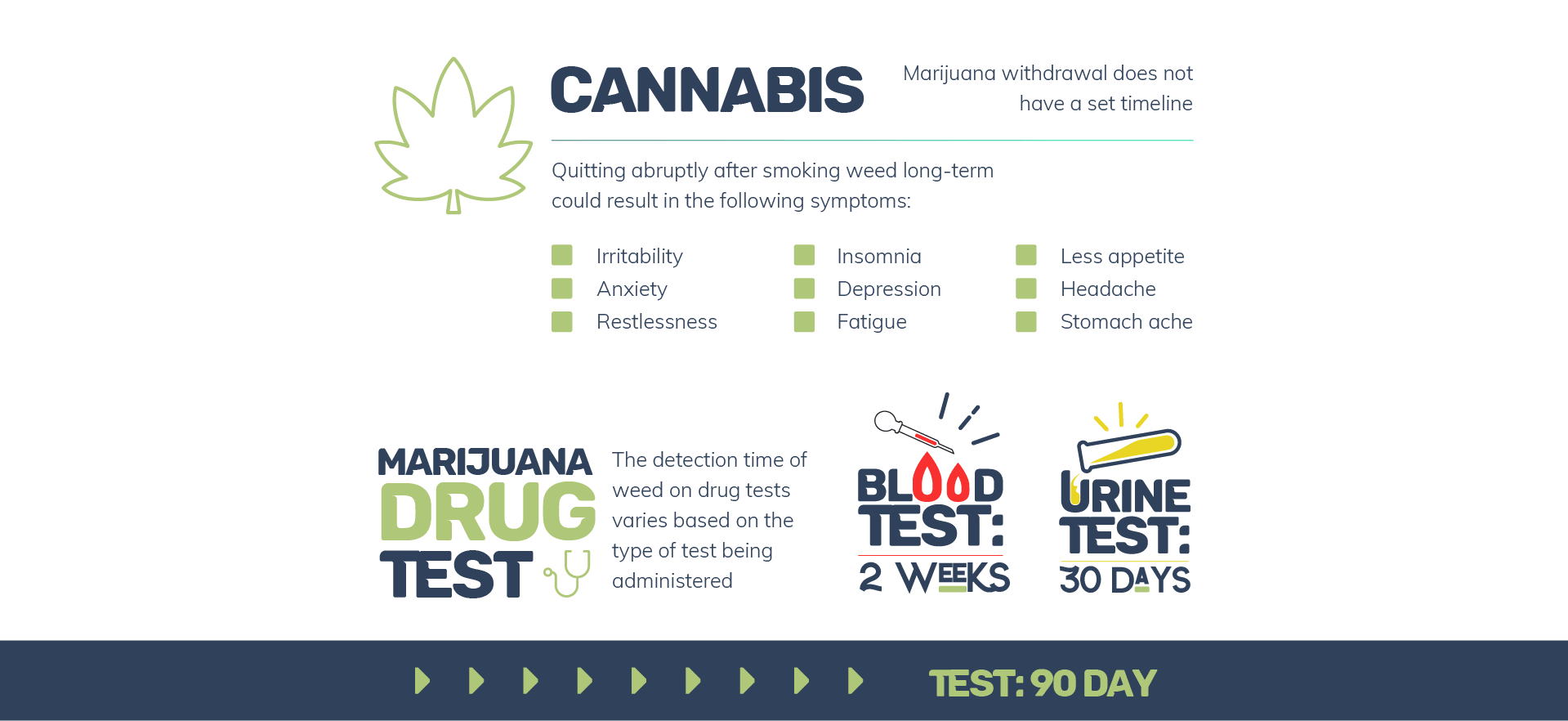 CANNABIS

Marijuana withdrawal does not have a set timeline

Quitting abruptly after smoking weed long-term could result in the following symptoms:

Irritability
Anxiety
Restlessness

Insomnia
Depression
Fatigue

Less appetite
Headache
Stomach ache

MARIJUANA DRUG TEST

The detection time of weed on drug tests varies based on the type of test being administered

BLOOD TEST: 2 WEEKS

URINE TEST: 30 DAYS

TEST: 90 DAY