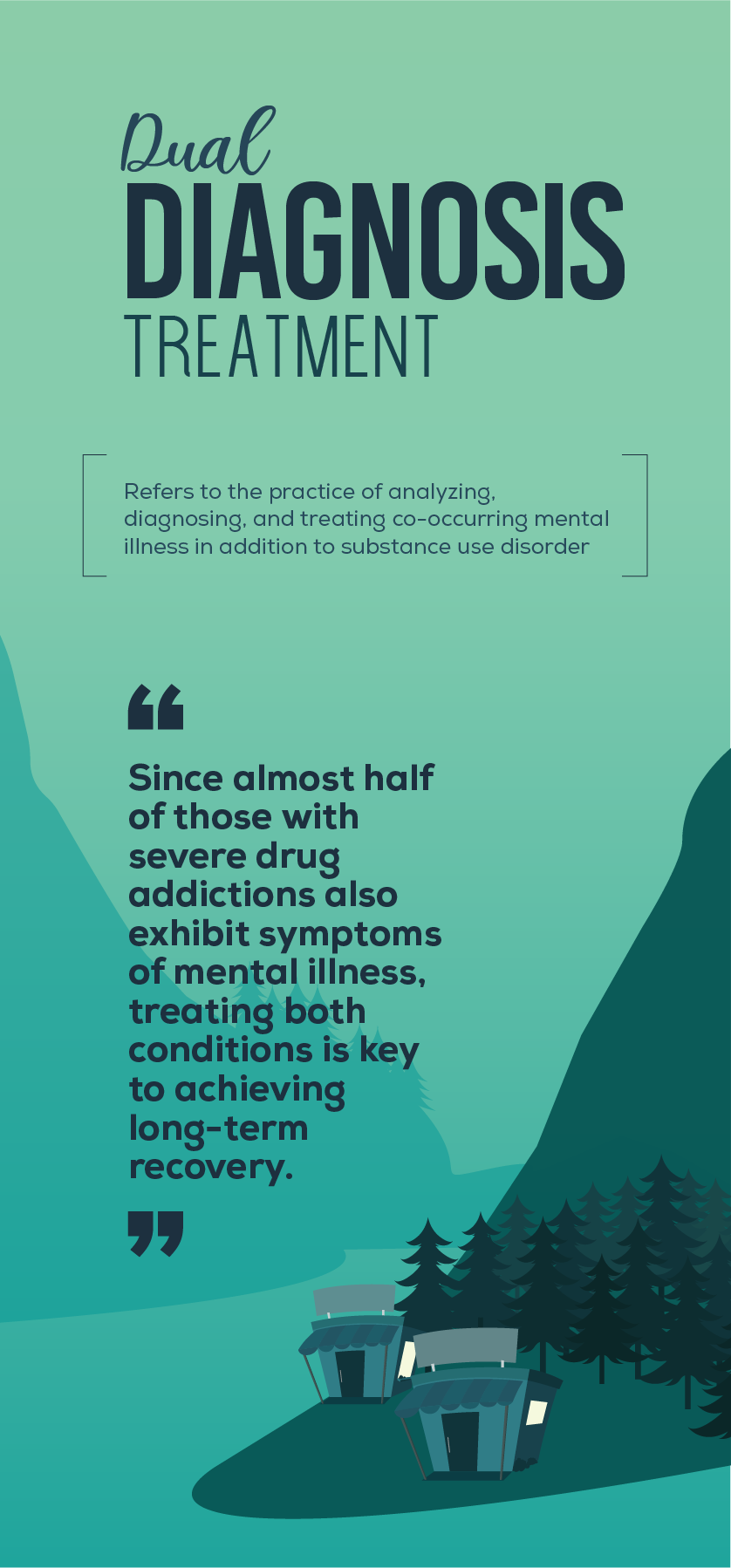 Dual
DIAGNOSIS
TREATMENT

Refers to the practice of analyzing, diagnosing, and treating co-occurring mental illness in addition to substance use disorder

“

Since almost half of those with severe drug addictions also exhibit symptoms of mental illness, treating both conditions is key to achieving long-term recovery.

”