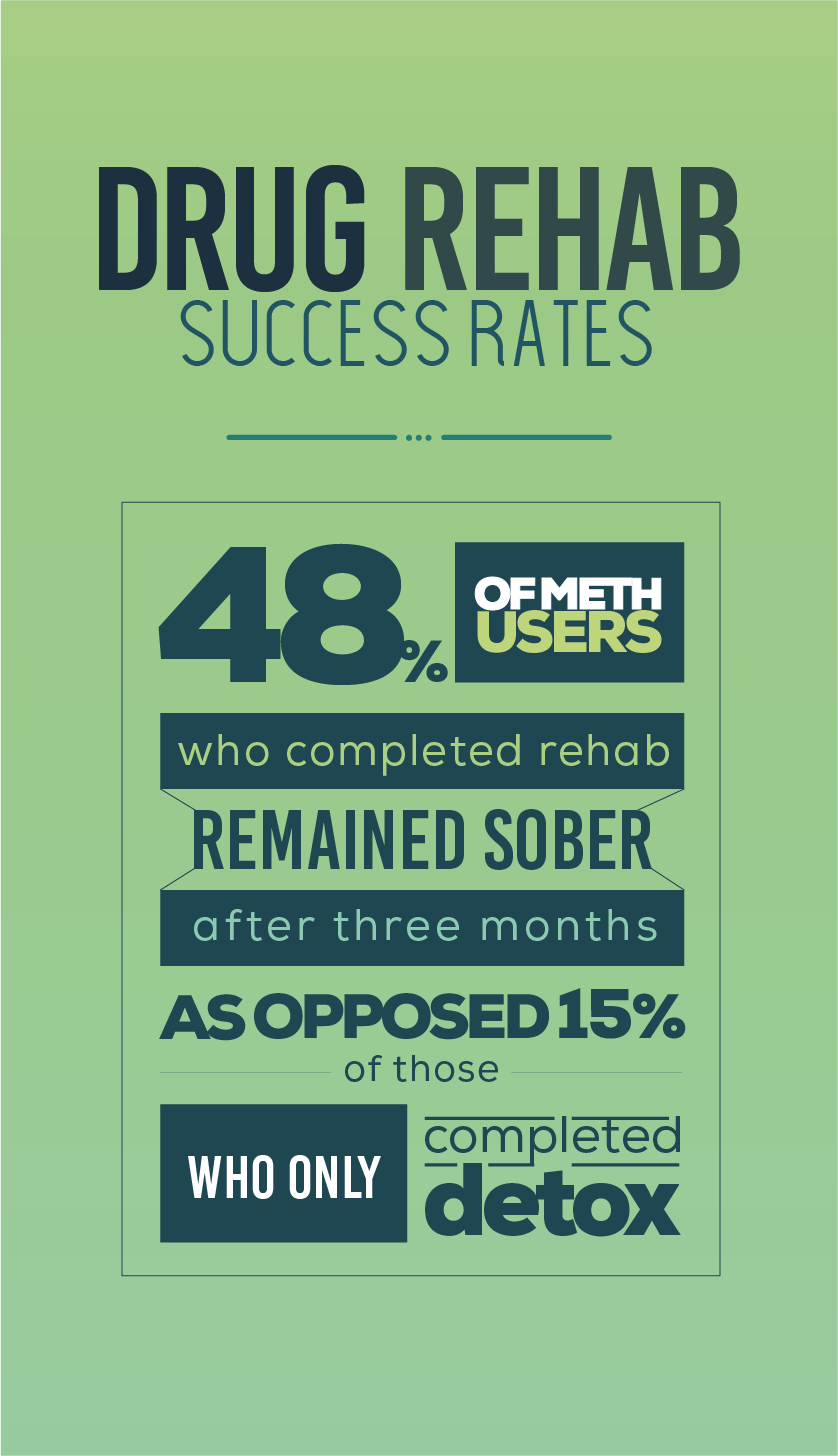 DRUG REHAB
SUCCESS RATES

48% OF METH USERS

who completed rehab

REMAINED SOBER

after three months

AS OPPOSED 15%

of those

WHO ONLY completed detox