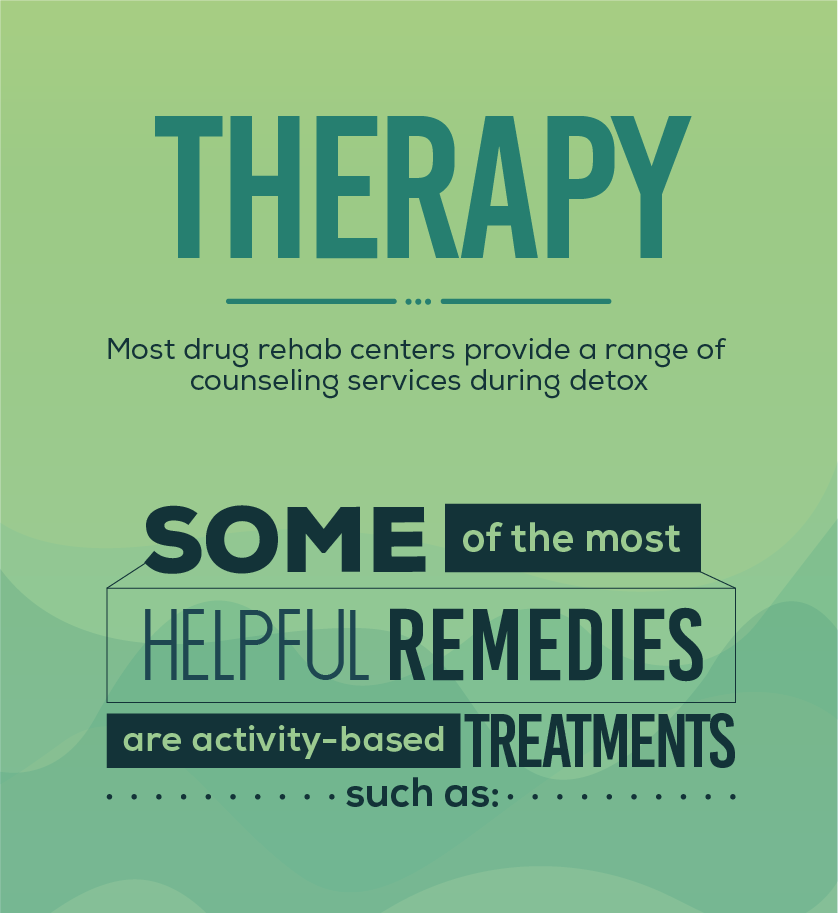 THERAPY

Most drug rehab centers provide a range of counseling services during detox

SOME of the most HELPFUL REMEDIES are activity-based TREATMENTS such as: