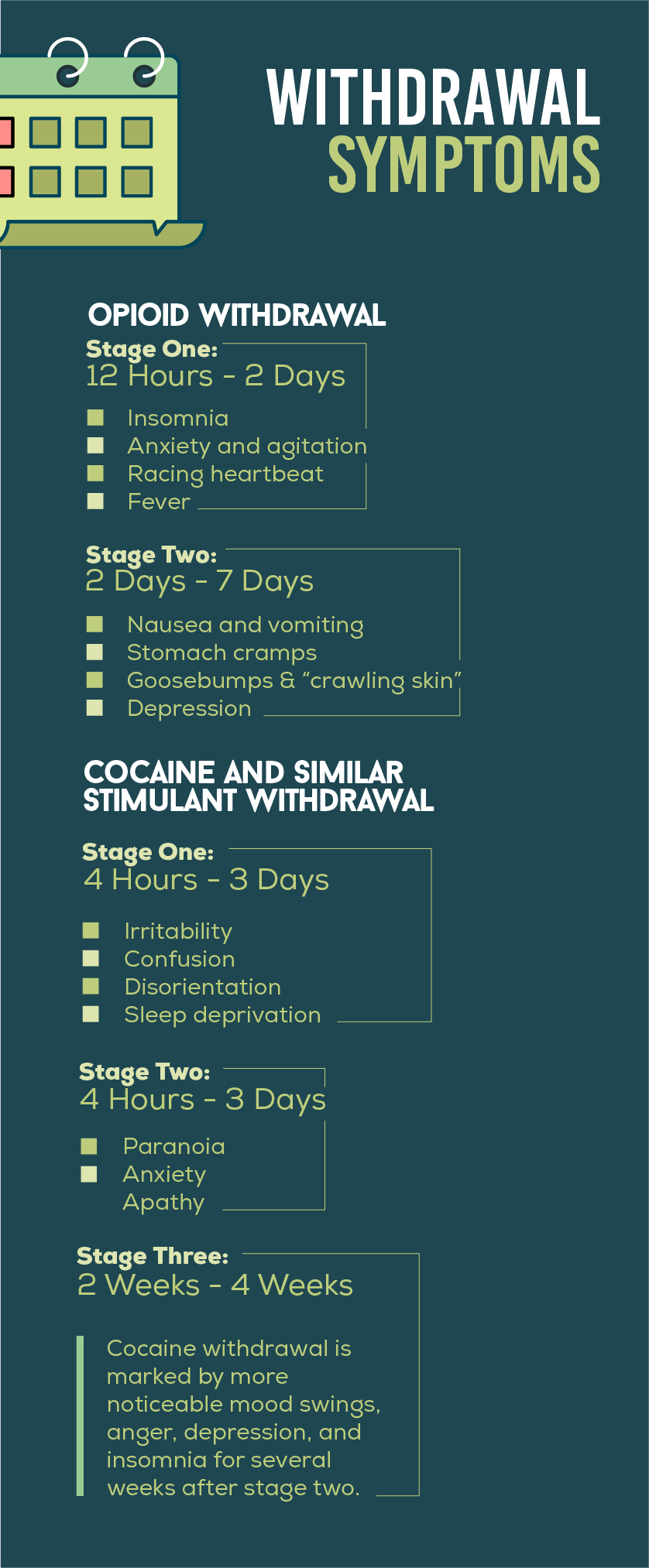 WITHDRAWAL SYMPTOMS

OPIOID WITHDRAWAL

Stage One:
12 Hours - 2 Days

Insomnia
Anxiety and agitation
Racing heartbeat
Fever

Stage Two:
2 Days - 7 Days

Nausea and vomiting
Stomach cramps
Goosebumps & "crawling skin"
Depression

COCAINE AND SIMILAR STIMULANT WITHDRAWAL

Stage One:
4 Hours - 3 Days

Irritability
Confusion
Disorientation
Sleep deprivation

Stage Two:
4 Hours - 3 Days

Paranoia
Anxiety
Apathy

Stage Three:
2 Weeks - 4 Weeks

Cocaine withdrawal is marked by more noticeable mood swings, anger, depression, and insomnia for several weeks after stage two.