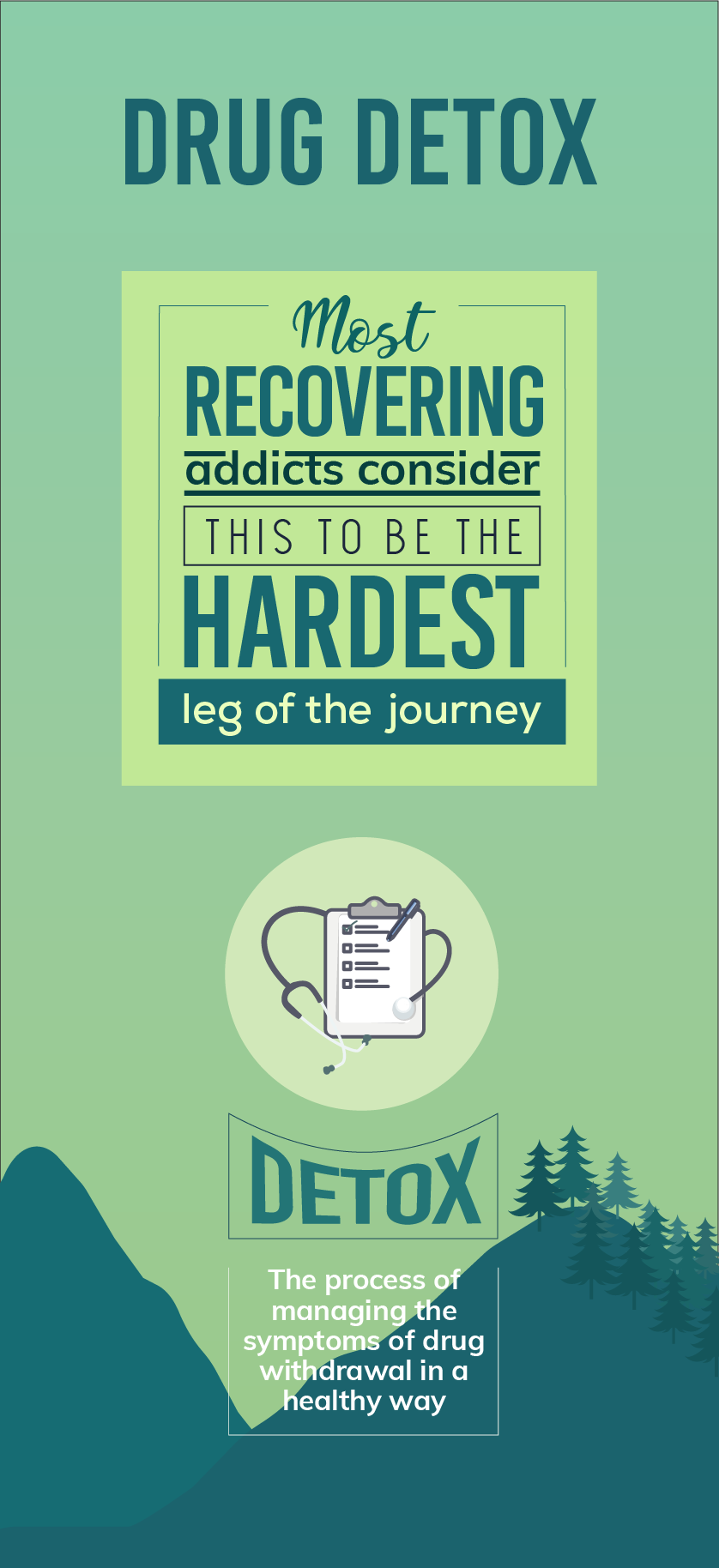 DRUG DETOX

Most
RECOVERING
addicts consider
THIS TO BE THE
HARDEST
leg of the journey

DETOX

The process of managing the symptoms of drug withdrawal in a healthy way