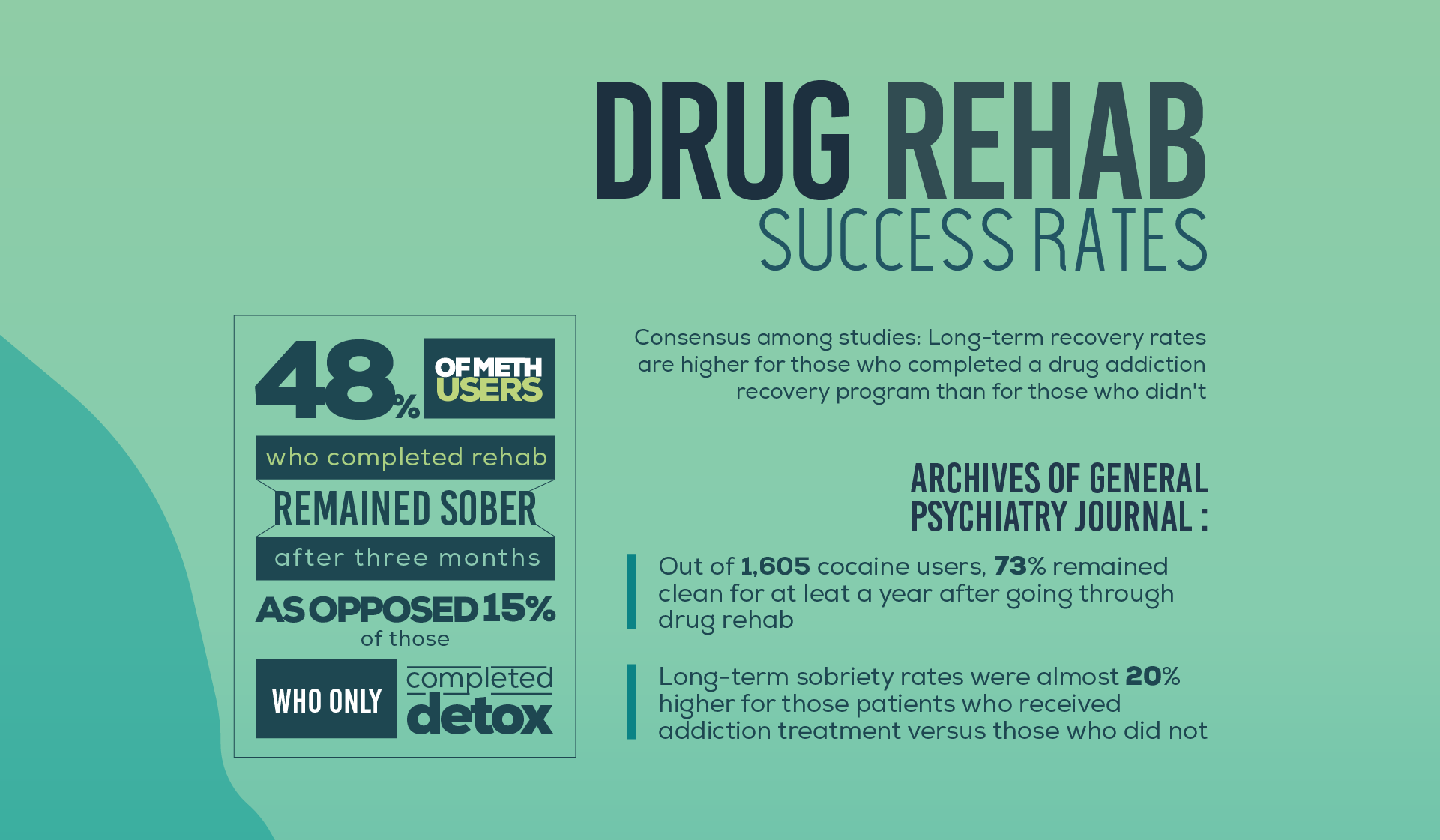 DRUG REHAB
SUCCESS RATES

48% OF METH USERS

who completed rehab

REMAINED SOBER

after three months

AS OPPOSED 15%

of those

WHO ONLY completed detox

Consensus among studies: Long-term recovery rates are higher for those who completed a drug addiction recovery program than for those who didn't

ARCHIVES OF GENERAL PSYCHIATRY JOURNAL :

Out of 1,605 cocaine users, 73% remained clean for at leat a year after going through drug rehab

Long-term sobriety rates were almost 20% higher for those patients who received addiction treatment versus those who did not