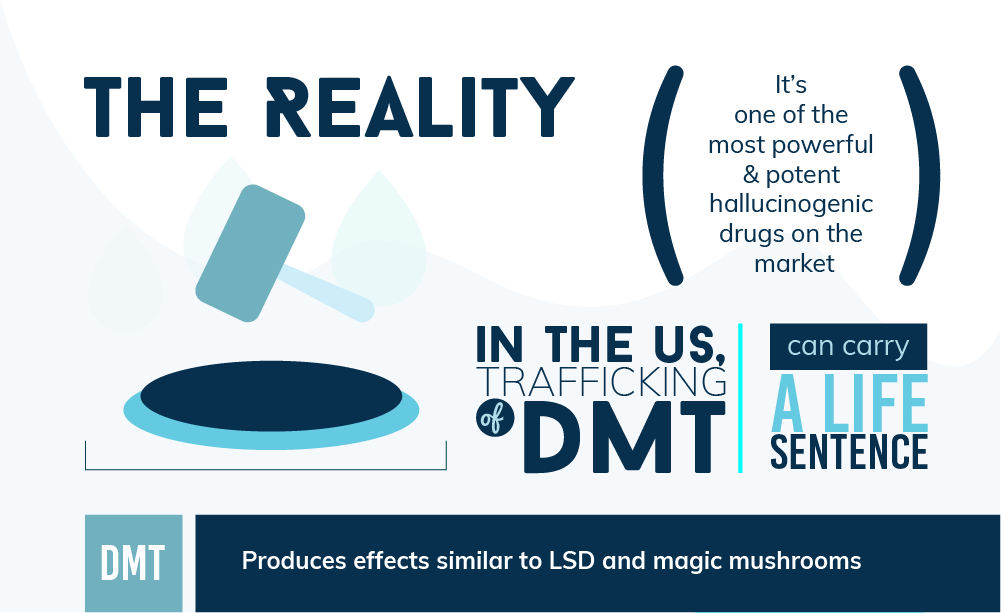 THE REALITY

It's one of the most powerful & potent hallucinogenic drugs on the market

IN THE US, TRAFFICKING of DMT

can carry A LIFE SENTENCE

DMT

Produces effects similar to LSD and magic mushrooms