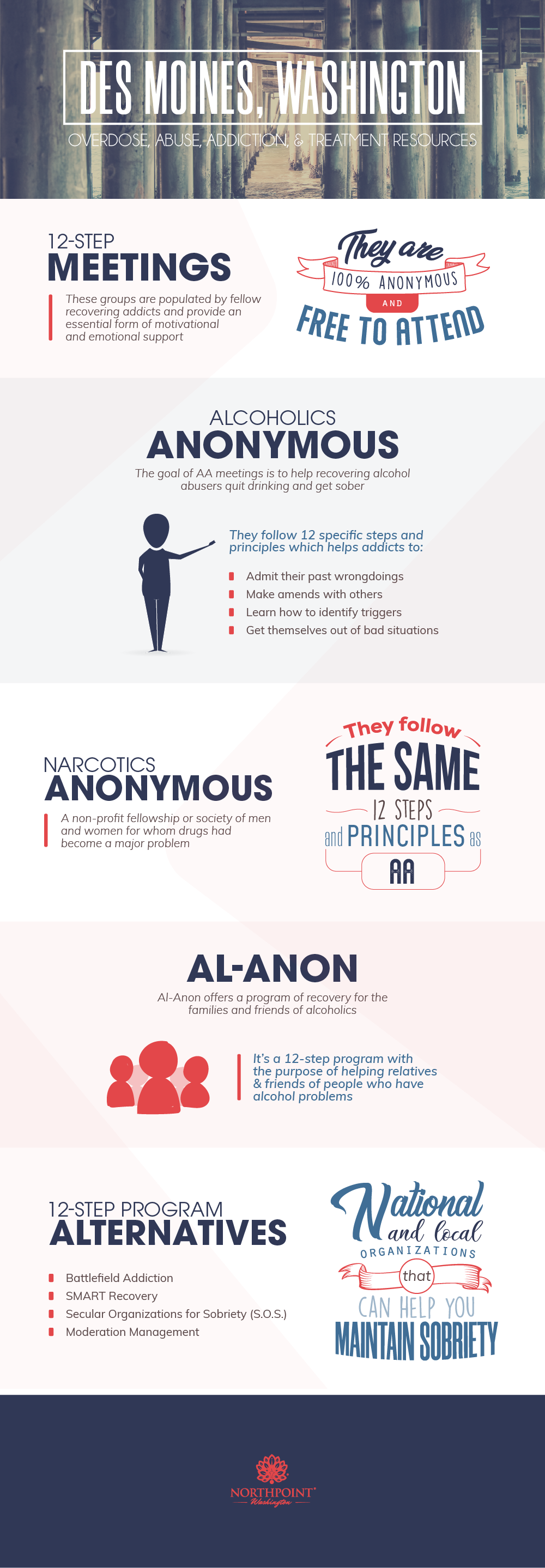 DES MOINES, WASHINGTON

OVERDOSE, ABUSE, ADDICTION, & TREATMENT RESOURCES

12-STEP
MEETINGS

These groups are populated by fellow recovering addicts and provide an essential form of motivational and emotional support

They are
100% ANONYMOUS
AND
FREE TO ATTEND

ALCOHOLICS
ANONYMOUS

The goal of AA meetings is to help recovering alcohol abusers quit drinking and get sober

They follow 12 specific steps and principles which helps addicts to:

Admit their past wrongdoings
Make amends with others
Learn how to identify triggers
Get themselves out of bad situations

NARCOTICS
ANONYMOUS

A non-profit fellowship or society of men and women for whom drugs had become a major problem

They follow
THE SAME
12 STEPS
and PRINCIPLES as
AA

AL-ANON

Al-Anon offers a program of recovery for the families and friends of alcoholics

It's a 12-step program with the purpose of helping relatives & friends of people who have alcohol problems

12-STEP PROGRAM
ALTERNATIVES

Battlefield Addiction
SMART Recovery
Secular Organizations for Sobriety (S.O.S.)
Moderation Management

National
and local
ORGANIZATIONS
that
CAN HELP YOU
MAINTAIN SOBRIETY

NORTHPOINT
Washington