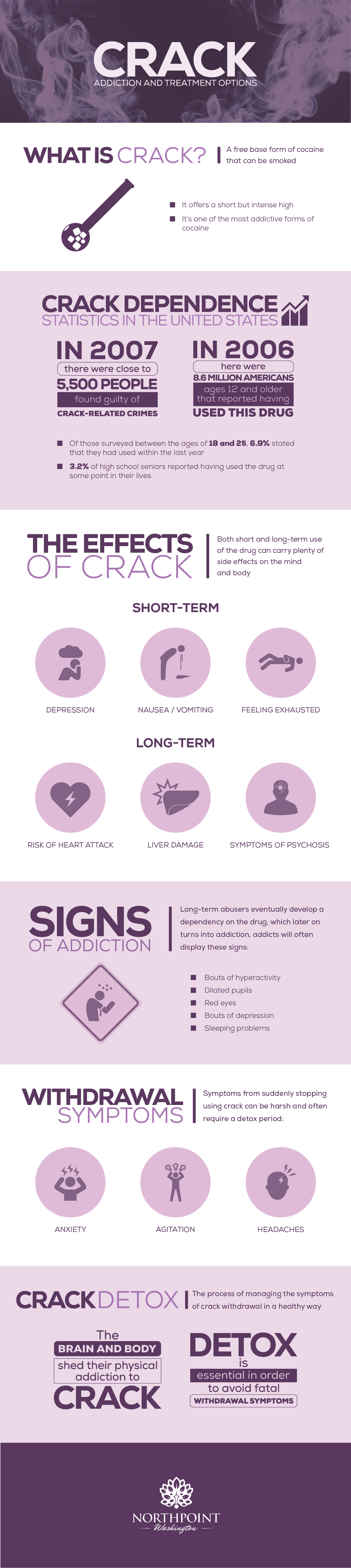 CRACK
ADDICTION AND TREATMENT OPTIONS

WHAT IS CRACK?

A free base form of cocaine that can be smoked

It offers a short but intense high

It's one of the most addictive forms of cocaine

CRACK DEPENDENCE
STATISTICS IN THE UNITED STATES

IN 2007
there were close to
5,500 PEOPLE
found guilty of
CRACK-RELATED CRIMES

IN 2006
here were
8.6 MILLION AMERICANS
ages 12 and older
that reported having
USED THIS DRUG

Of those surveyed between the ages of 18 and 25, 6.9% stated that they had used within the last year

3.2% of high school seniors reported having used the drug at some point in their lives

THE EFFECTS OF CRACK

Both short and long-term use of the drug can carry plenty of side effects on the mind and body

SHORT-TERM

DEPRESSION

NAUSEA / VOMITING

FEELING EXHAUSTED

LONG-TERM

RISK OF HEART ATTACK

LIVER DAMAGE

SYMPTOMS OF PSYCHOSIS

SIGNS OF ADDICTION

Long-term abusers eventually develop a dependency on the drug, which later on turns into addiction, addicts will often display these signs:

Bouts of hyperactivity
Dilated pupils
Red eyes
Bouts of depression
Sleeping problems

WITHDRAWAL SYMPTOMS

Symptoms from suddenly stopping using crack can be harsh and often require a detox period:

ANXIETY

AGITATION

HEADACHES

CRACK DETOX

The process of managing the symptoms of crack withdrawal in a healthy way

The
BRAIN AND BODY
shed their physical addiction to
CRACK

DETOX
is
essential in order
to avoid fatal
WITHDRAWAL SYMPTOMS

NORTHPOINT
Washington