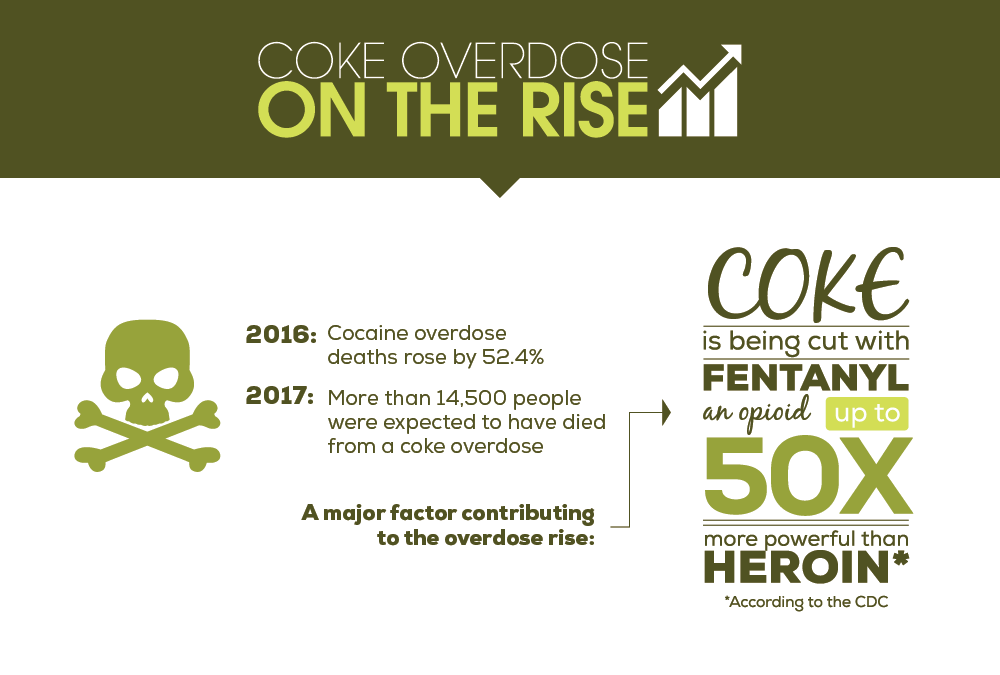 COKE OVERDOSE
ON THE RISE

2016: Cocaine overdose deaths rose by 52.4%

2017: More than 14,500 people were expected to have died from a coke overdose

A major factor contributing to the overdose rise:

COKE
is being cut with
FENTANYL
an opioid up to
50X
more powerful than
HEROIN*

*According to the CDC