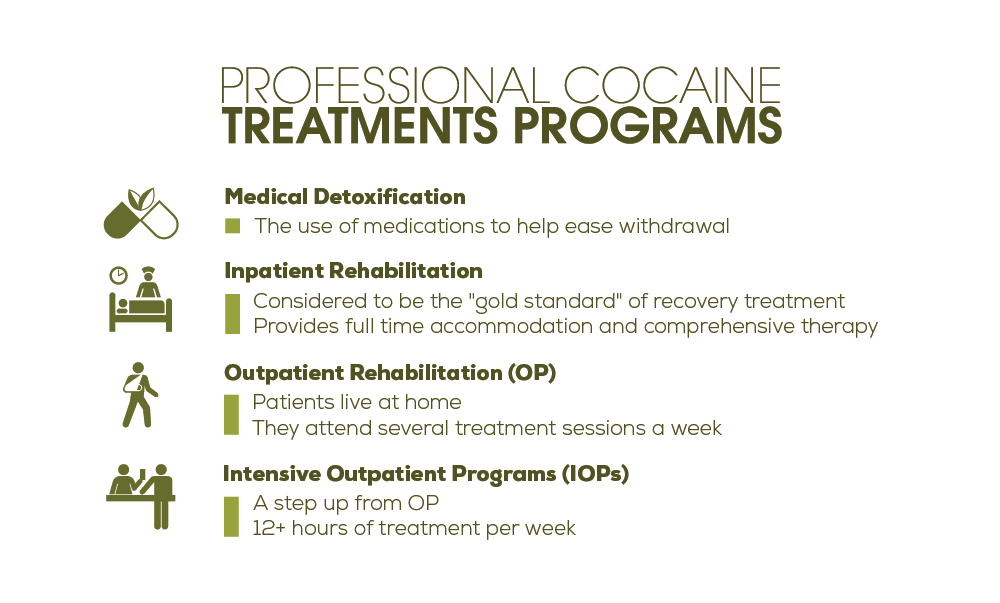 PROFESSIONAL COCAINE
TREATMENTS PROGRAMS

Medical Detoxification
The use of medications to help ease withdrawal

Inpatient Rehabilitation
Considered to be the "gold standard" of recovery treatment
Provides full time accommodation and comprehensive therapy

Outpatient Rehabilitation (OP)
Patients live at home
They attend several treatment sessions a week

Intensive Outpatient Programs (IOPs)
A step up from OP
12+ hours of treatment per week