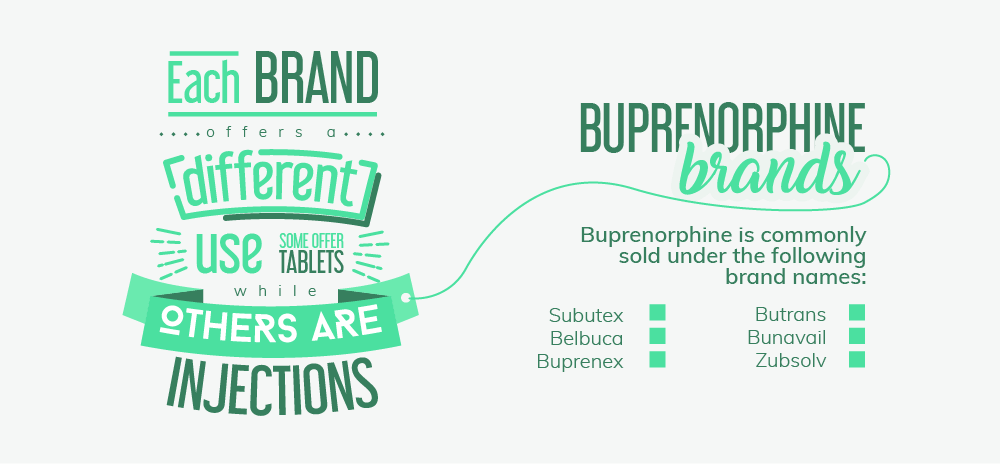 Each BRAND
offers a
different
use SOME OFFER TABLETS
while
OTHERS ARE
INJECTIONS

BUPRENORPHINE
brands

Buprenorphine is commonly sold under the following brand names:

Subutex
Belbuca
Buprenex

Butrans
Bunavail
Zubsolv