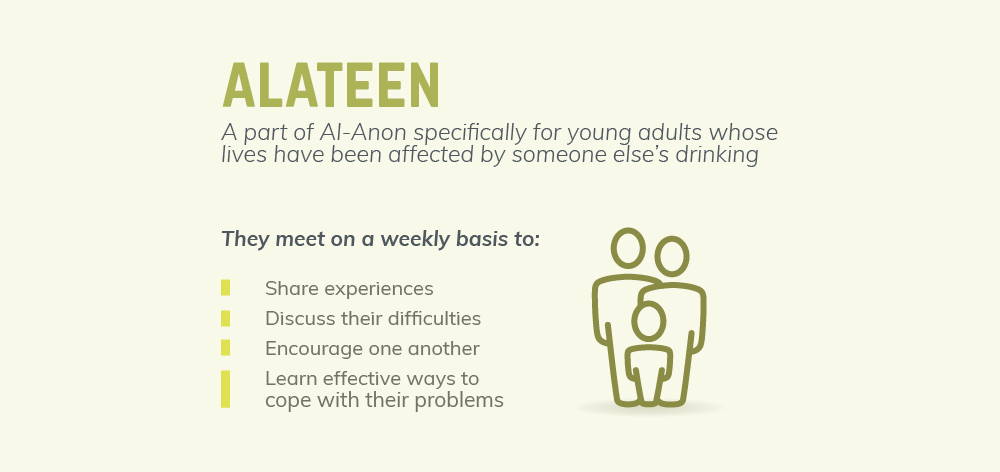 ALATEEN

A part of Al-Anon specifically for young adults whose lives have been affected by someone else's drinking

They meet on a weekly basis to:

Share experiences

Discuss their difficulties

Encourage one another

Learn effective ways to cope with their problems