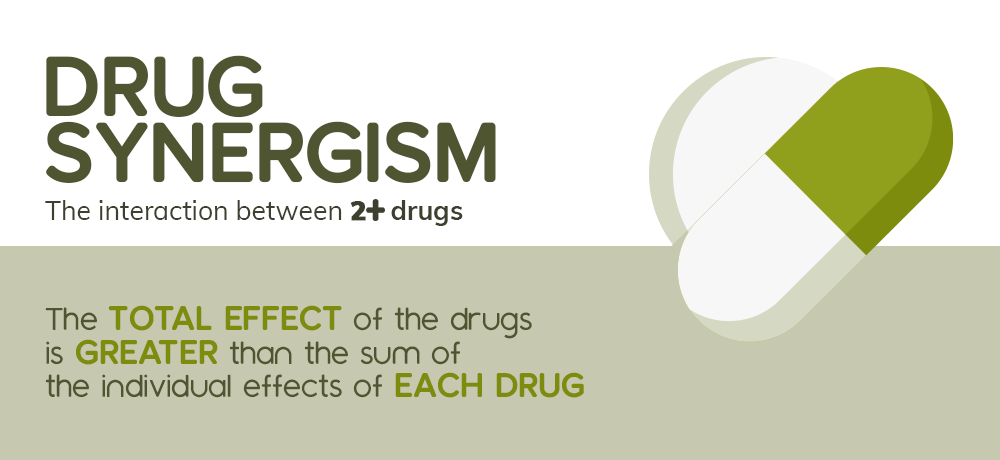 DRUG SYNERGISM

The interaction between 2+ drugs

The TOTAL EFFECT of the drugs is GREATER than the sum of the individual effects of EACH DRUG