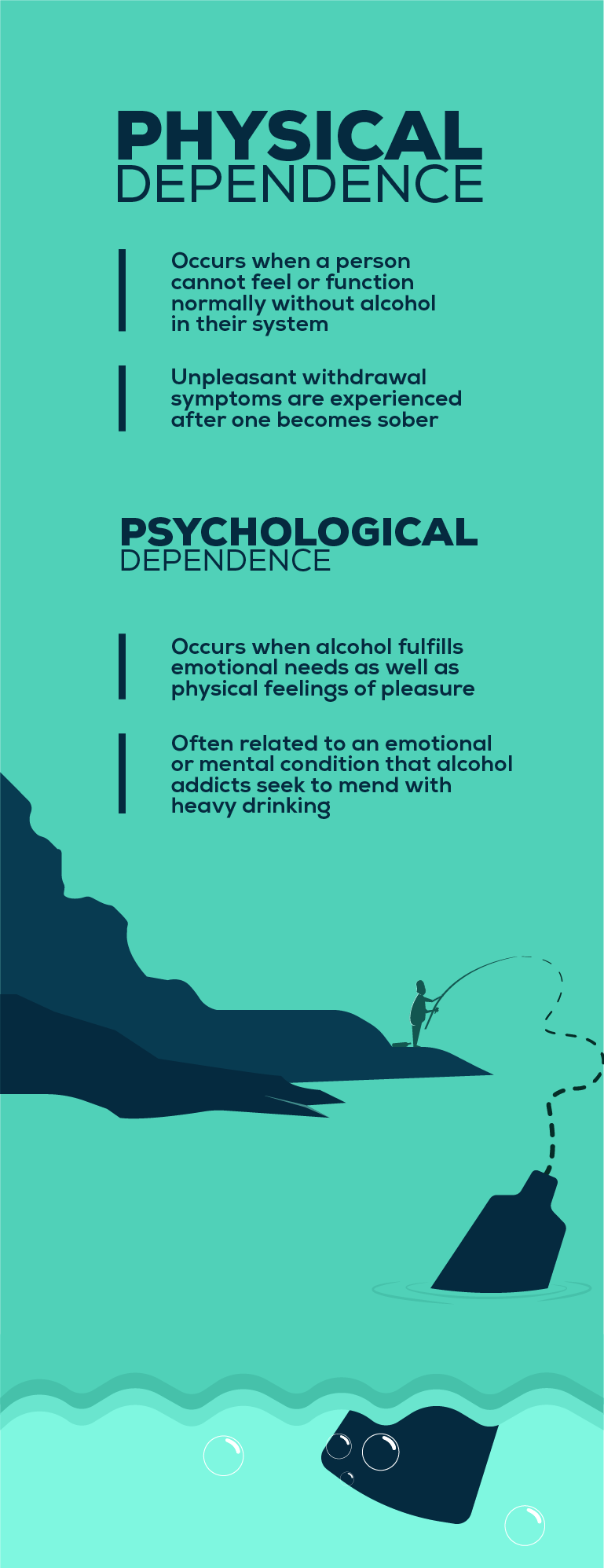 PHYSICAL
DEPENDENCE

Occurs when a person cannot feel or function normally without alcohol in their system

Unpleasant withdrawal symptoms are experienced after one becomes sober

PSYCHOLOGICAL
DEPENDENCE

Occurs when alcohol fulfills emotional needs as well as physical feelings of pleasure

Often related to an emotional or mental condition that alcohol addicts seek to mend with heavy drinking