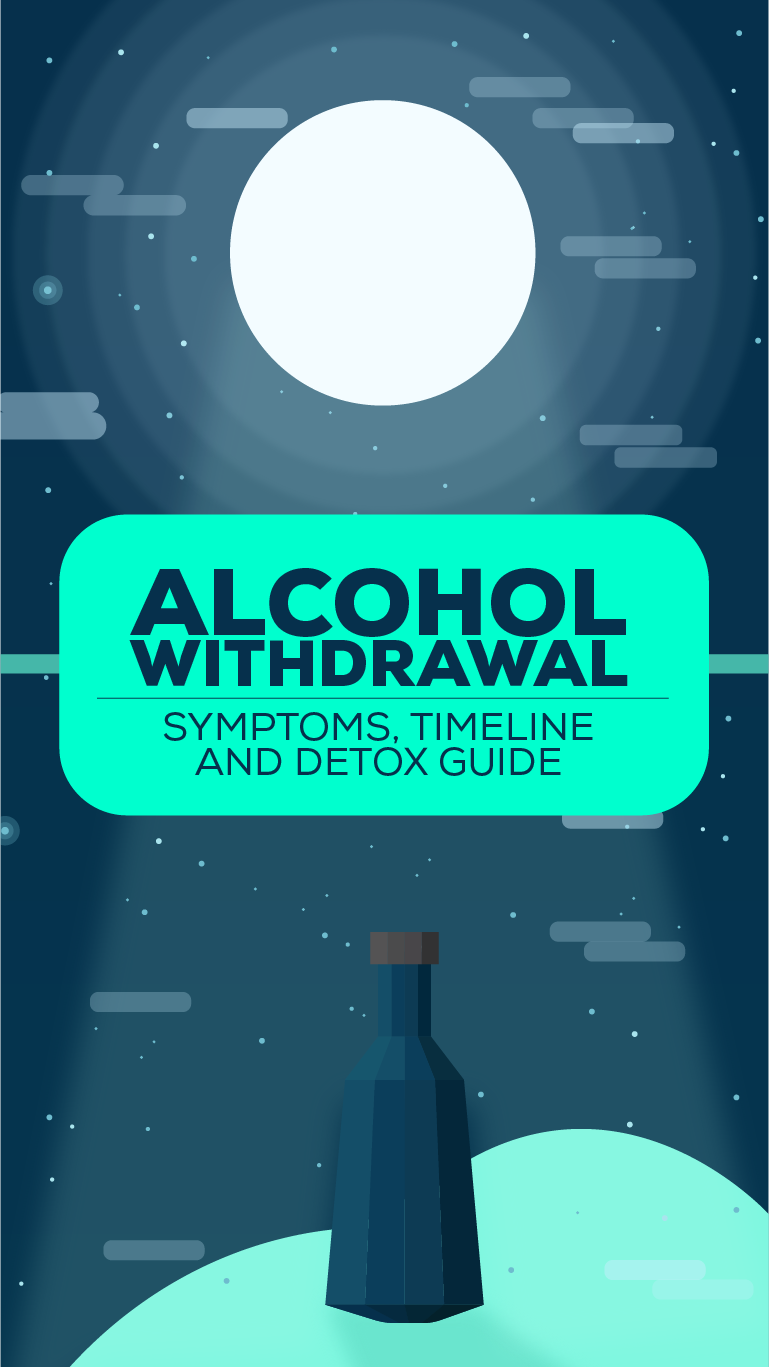 ALCOHOL WITHDRAWAL

SYMPTOMS, TIMELINE AND DETOX GUIDE