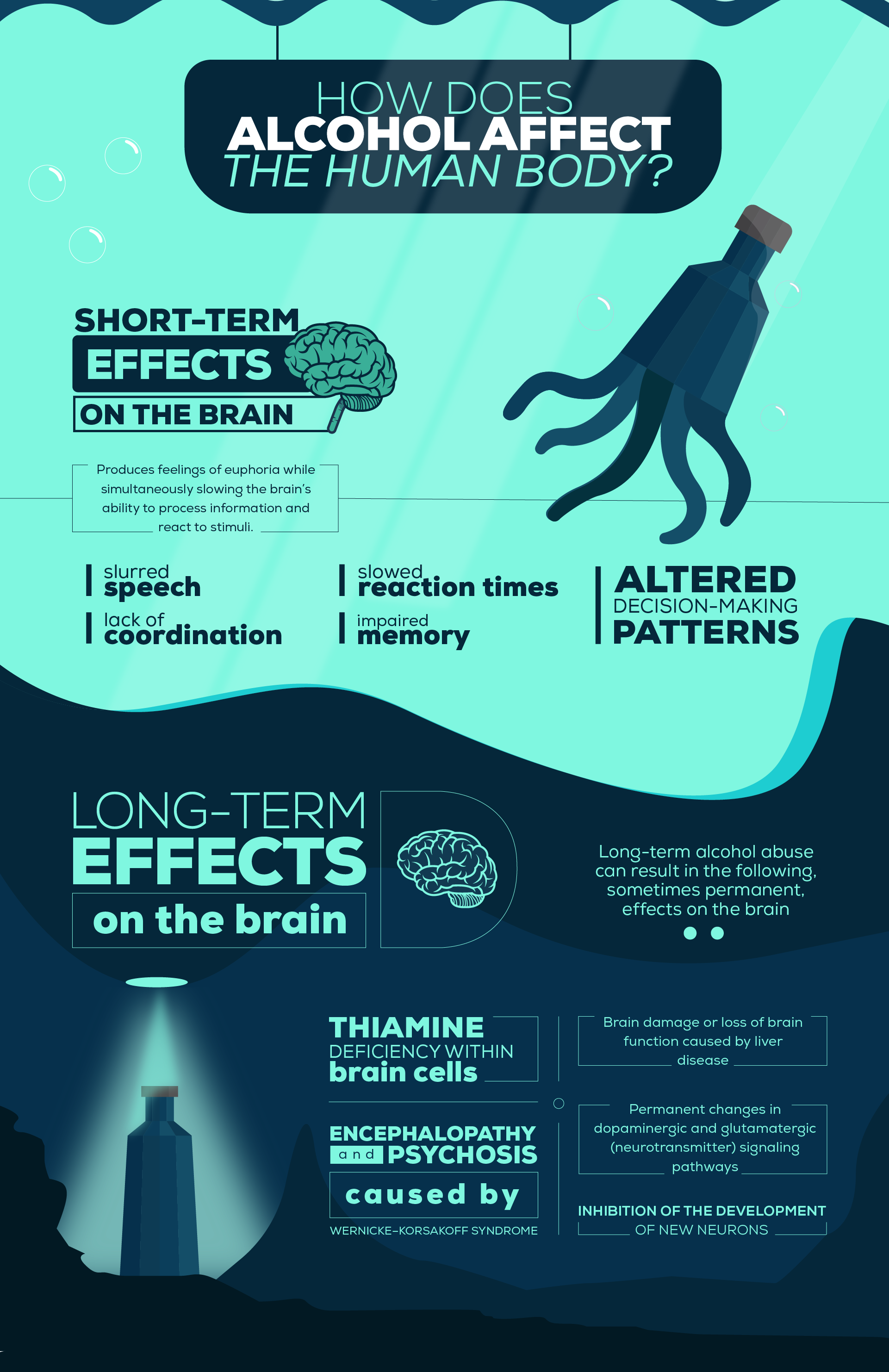 HOW DOES
ALCOHOL AFFECT
THE HUMAN BODY?

SHORT-TERM
EFFECTS
ON THE BRAIN

Produces feelings of euphoria while simultaneously slowing the brain's ability to process information and react to stimuli.

slurred speech

lack of coordination

slowed reaction times

impaired memory

ALTERED DECISION-MAKING PATTERNS

LONG-TERM
EFFECTS
on the brain

Long-term alcohol abuse can result in the following, sometimes permanent, effects on the brain

THIAMINE DEFICIENCY WITHIN brain cells

ENCEPHALOPATHY and PSYCHOSIS caused by WERNICKE-KORSAKOFF SYNDROME

Brain damage or loss of brain function caused by liver disease

Permanent changes in dopaminergic and glutamatergic (neurotransmitter) signaling pathways

INHIBITION OF THE DEVELOPMENT OF NEW NEURONS