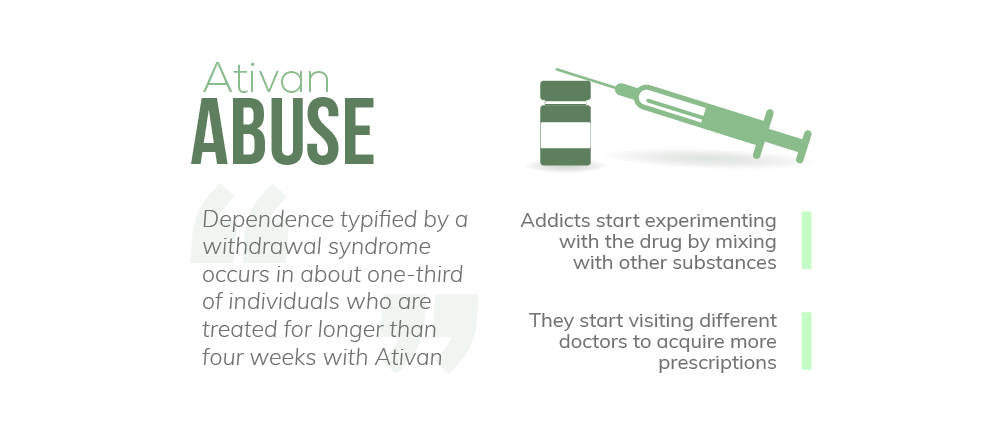 Ativan
ABUSE

Dependence typified by a withdrawal syndrome occurs in about one-third of individuals who are treated for longer than four weeks with Ativan

Addicts start experimenting with the drug by mixing with other substances

They start visiting different doctors to acquire more prescriptions