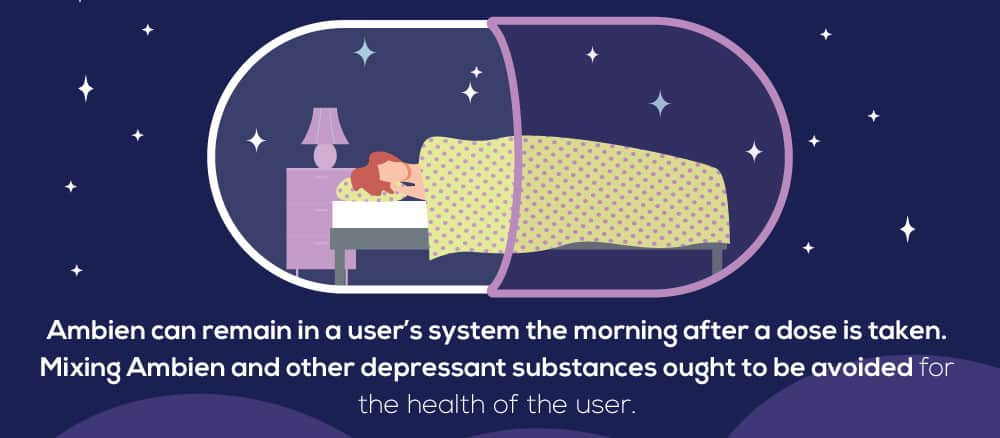 Ambien can remain in a user's system the morning after a dose is taken. Mixing Ambien and other depressant substances ought to be avoided for the health of the user.