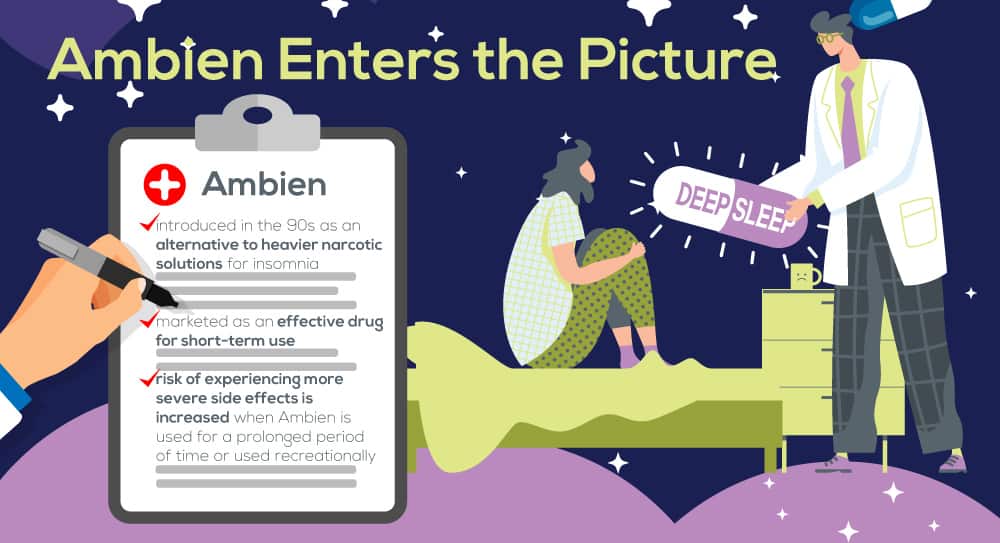 Ambien Enters the Picture

Ambien

introduced in the 90s as an alternative to heavier narcotic solutions for insomnia

marketed as an effective drug for short-term use

risk of experiencing more severe side effects is increased when Ambien is used for a prolonged period of time or used recreationally

DEEP SLEEP