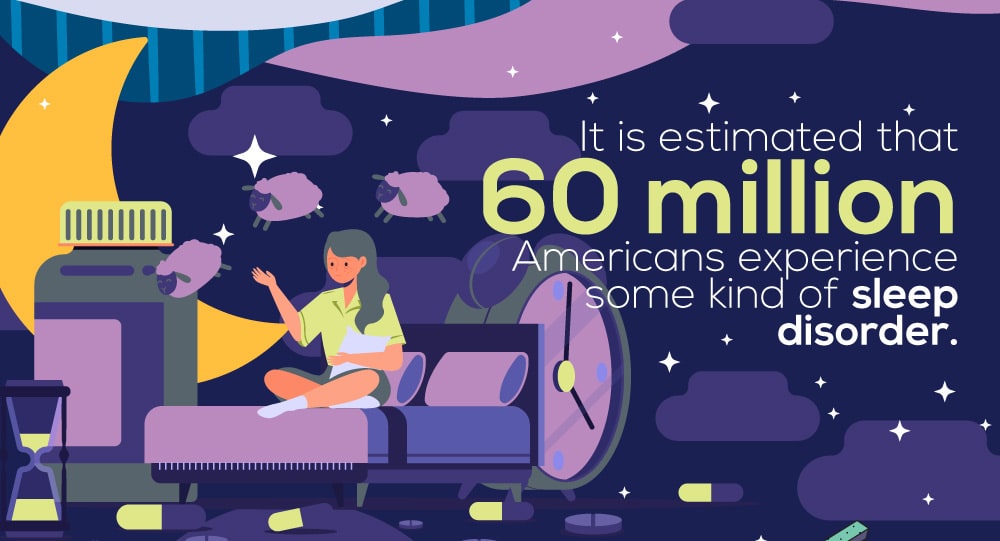 It is estimated that
60 million
Americans experience some kind of sleep disorder.