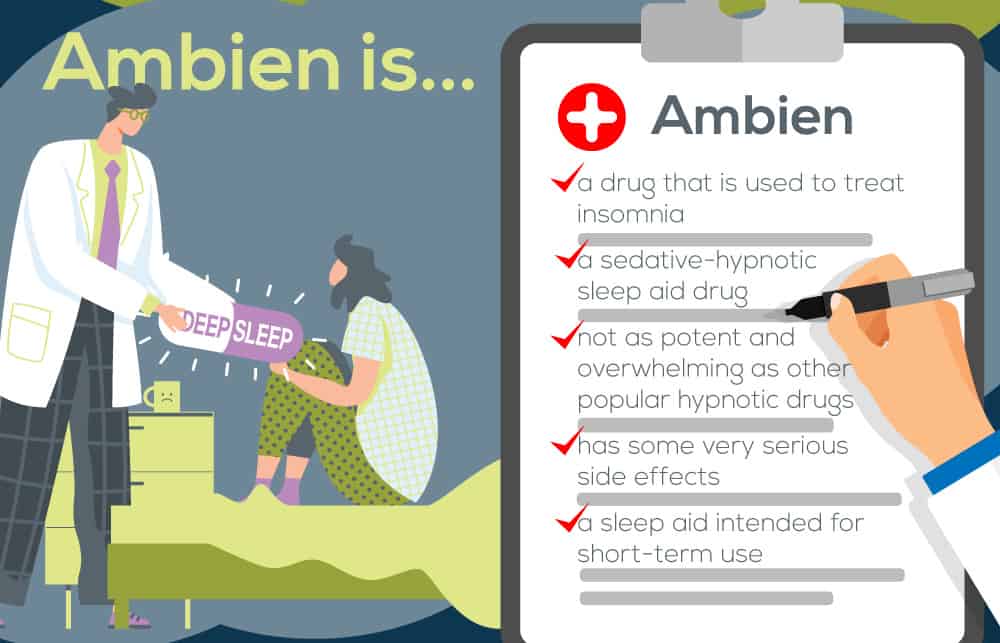 Ambien is...

DEEP SLEEP

Ambien

a drug that is used to treat insomnia

a sedative-hypnotic sleep aid drug

not as potent and overwhelming as other popular hypnotic drugs

has some very serious side effects

a sleep aid intended for short-term use