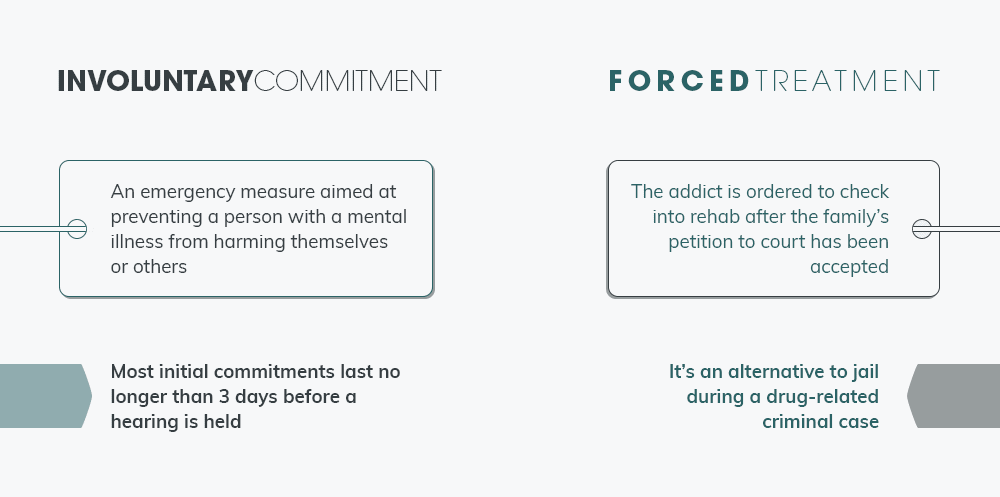 INVOLUNTARYCOMMITMENT

An emergency measure aimed at preventing a person with a mental illness from harming themselves or others

Most initial commitments last no longer than 3 days before a hearing is held

FORCEDTREATMENT

The addict is ordered to check into rehab after the family's petition to court has been accepted

It's an alternative to jail during a drug-related criminal case